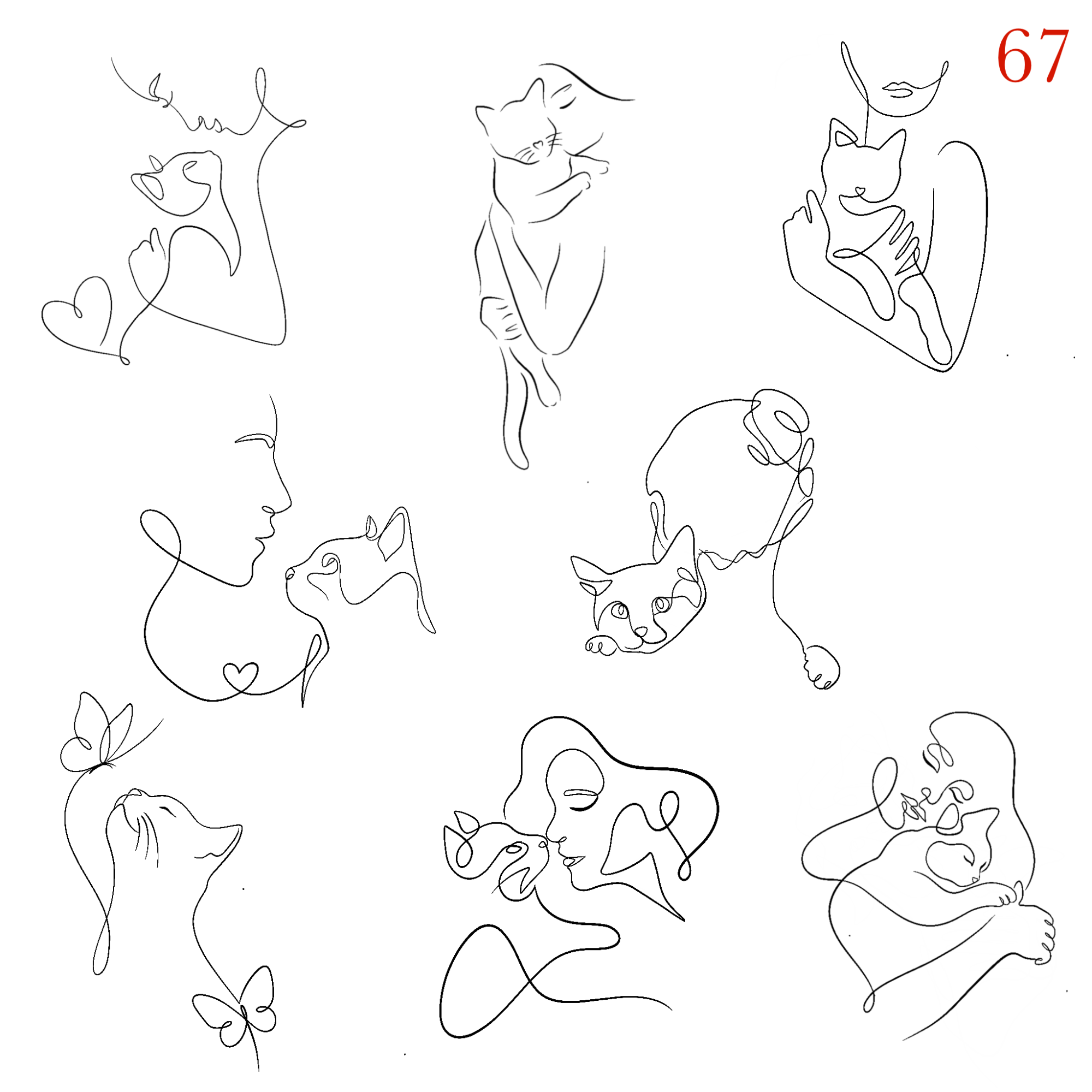 67